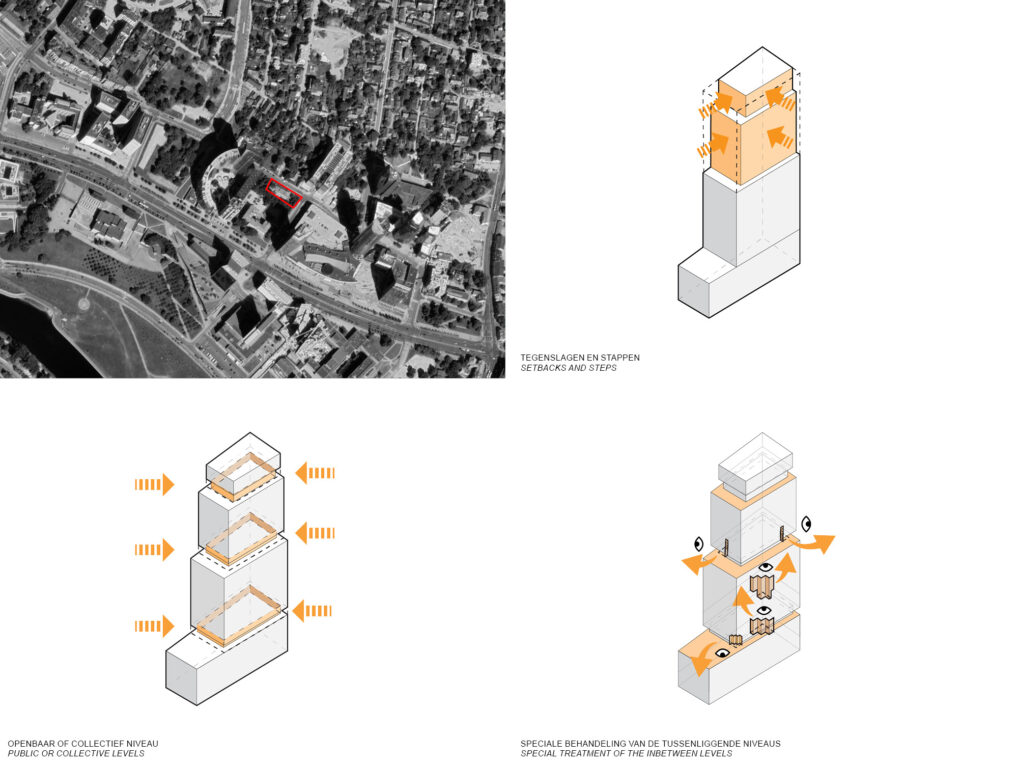 TEGENSLAGEN EN STAPPEN
SETBACKS AND STEPS

OPENBAAR OF COLLECTIEF NIVEAU
PUBLIC OR COLLECTIVE LEVELS

SPECIALE BEHANDELING VAN DE TUSSENLIGGENDE NIVEAUS
SPECIAL TREATMENT OF THE INBETWEEN LEVELS