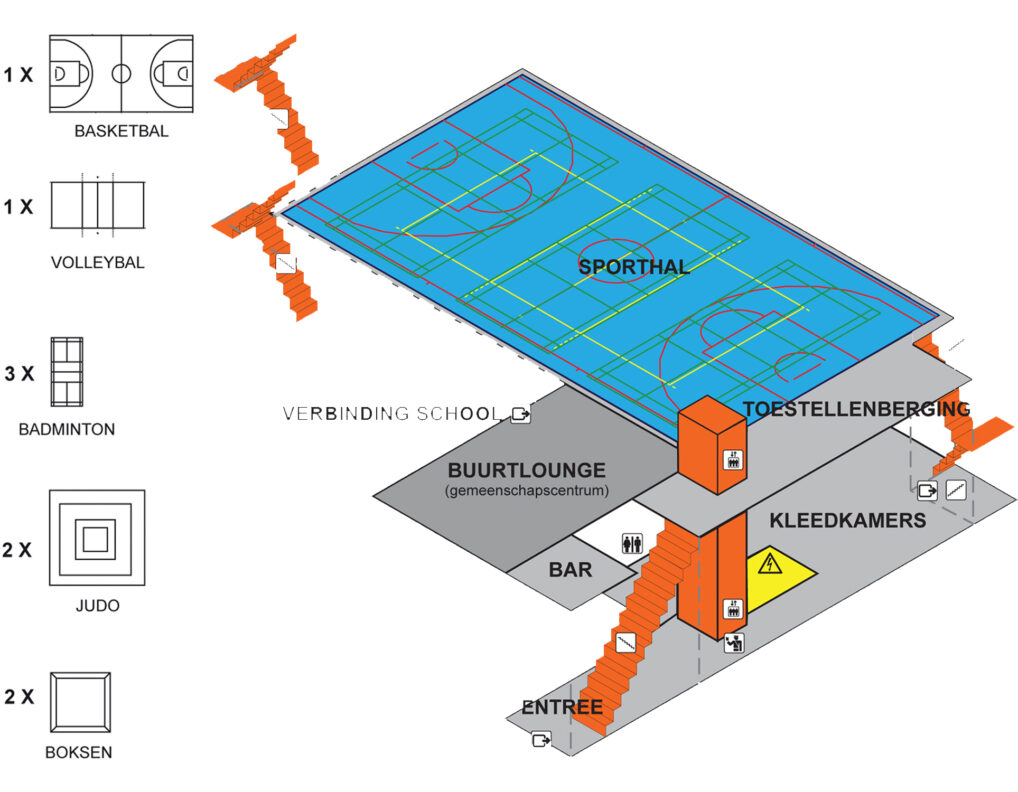 1 X
BASKETBAL

1 X
VOLLEYBAL

3 X
BADMINTON

2 X
JUDO

2 X
BOKSEN

SPORTHAL

VERBINDING SCHOOL

TOESTELLENBERGING

BUURTLOUNGE
(gemeenschapscentrum)

KLEEDKAMERS

BAR

ENTREE